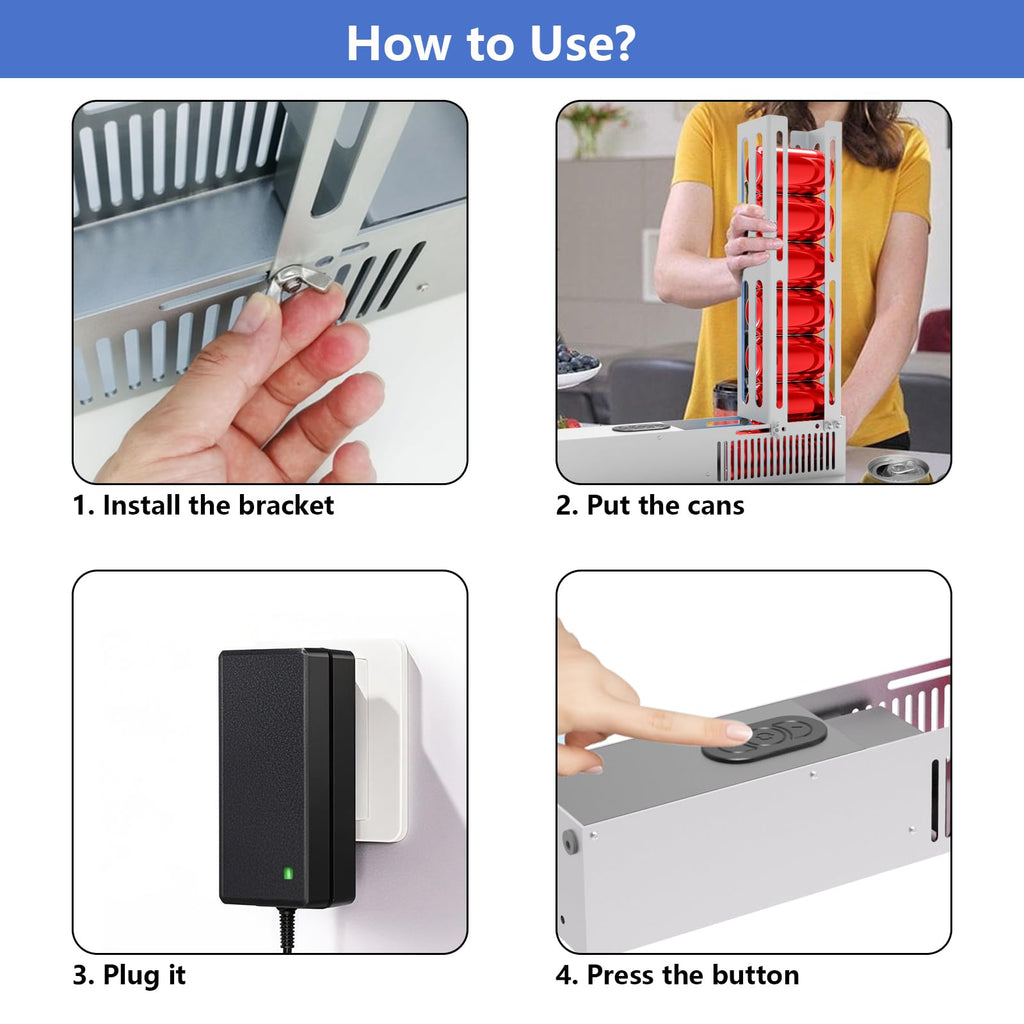 How to Use?

1. Install the bracket

2. Put the cans

3. Plug it

4. Press the button